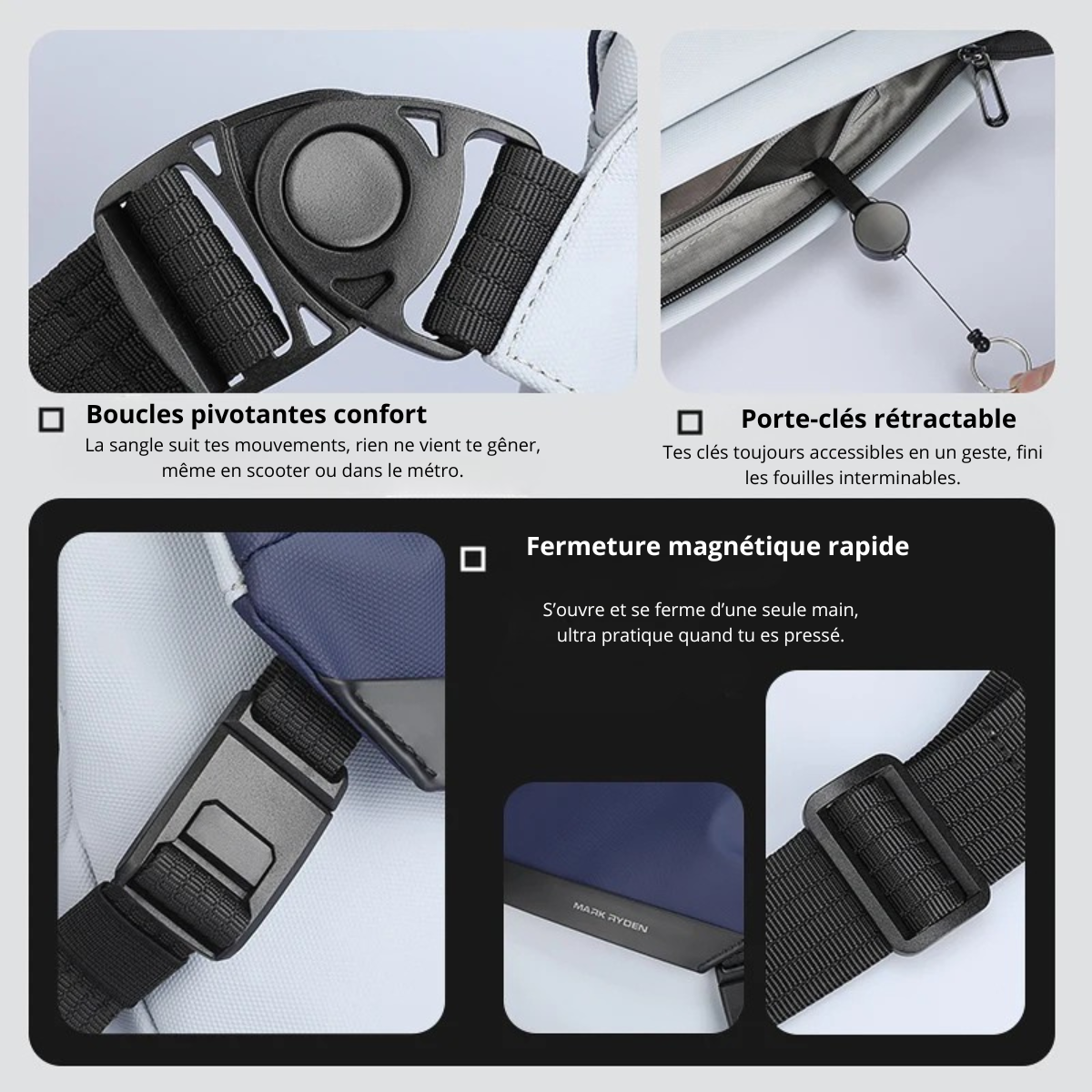 Boucles pivotantes confort
La sangle suit tes mouvements, rien ne vient te gêner, même en scooter ou dans le métro.

Porte-clés rétractable
Tes clés toujours accessibles en un geste, fini les fouilles interminables.

Fermeture magnétique rapide

S'ouvre et se ferme d'une seule main, ultra pratique quand tu es pressé.

MARK RYDEN